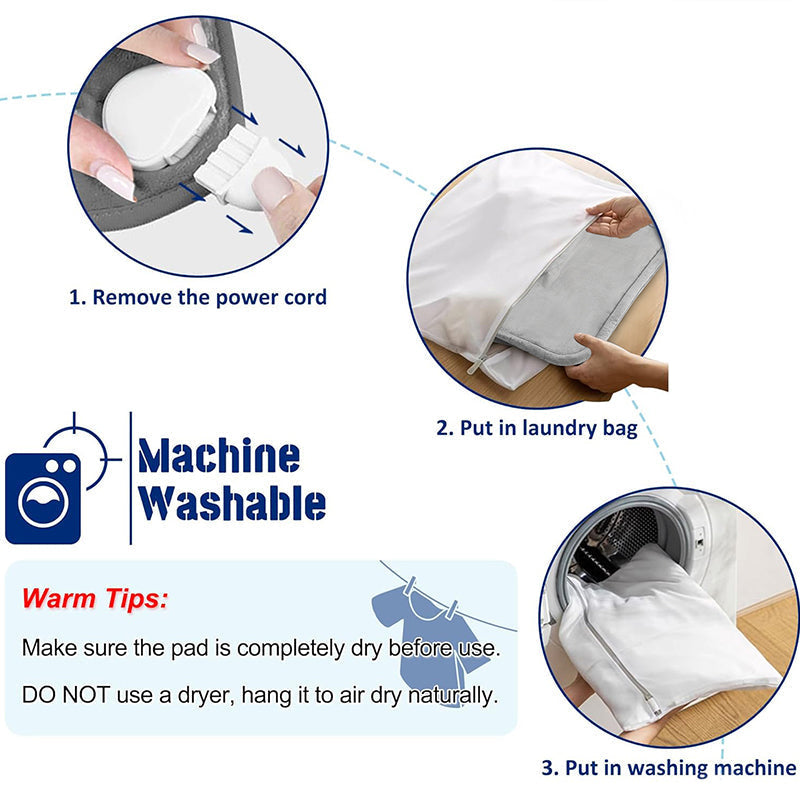 1. Remove the power cord

2. Put in laundry bag

Machine Washable

Warm Tips:

Make sure the pad is completely dry before use.

DO NOT use a dryer, hang it to air dry naturally.

3. Put in washing machine